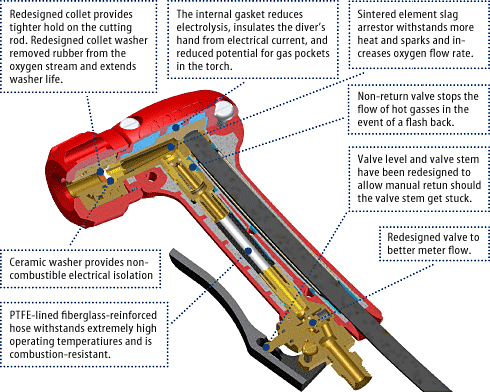 Redesigned collet provides tighter hold on the cutting rod. Redesigned collet washer removed rubber from the oxygen stream and extends washer life.

The internal gasket reduces electrolysis, insulates the diver's hand from electrical current, and reduced potential for gas pockets in the torch.

Sintered element slag arrestor withstands more heat and sparks and increases oxygen flow rate.

Non-return valve stops the flow of hot gasses in the event of a flash back.

Valve level and valve stem have been redesigned to allow manual retun should the valve stem get stuck.

Redesigned valve to better meter flow.

Ceramic washer provides non-combustible electrical isolation

PTFE-lined fiberglass-reinforced hose withstands extremely high operating temperatiures and is combustion-resistant.